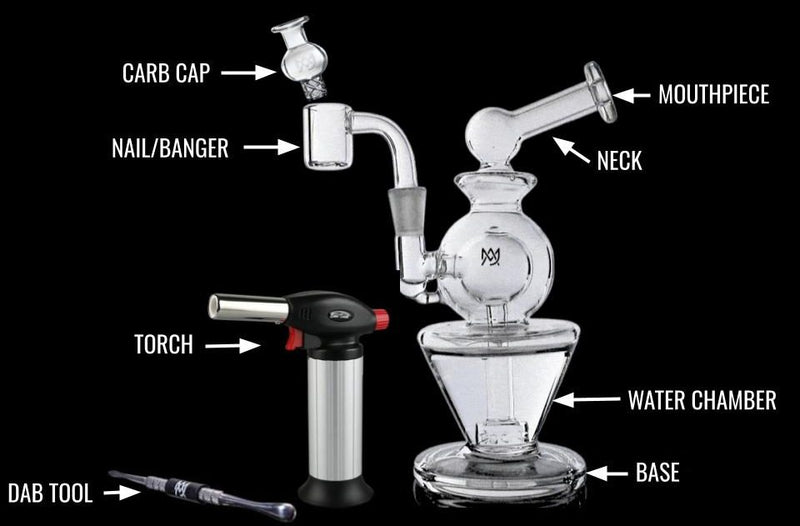 CARB CAP
MOUTHPIECE
NAIL/BANGER
NECK
TORCH
WATER CHAMBER
BASE
DAB TOOL