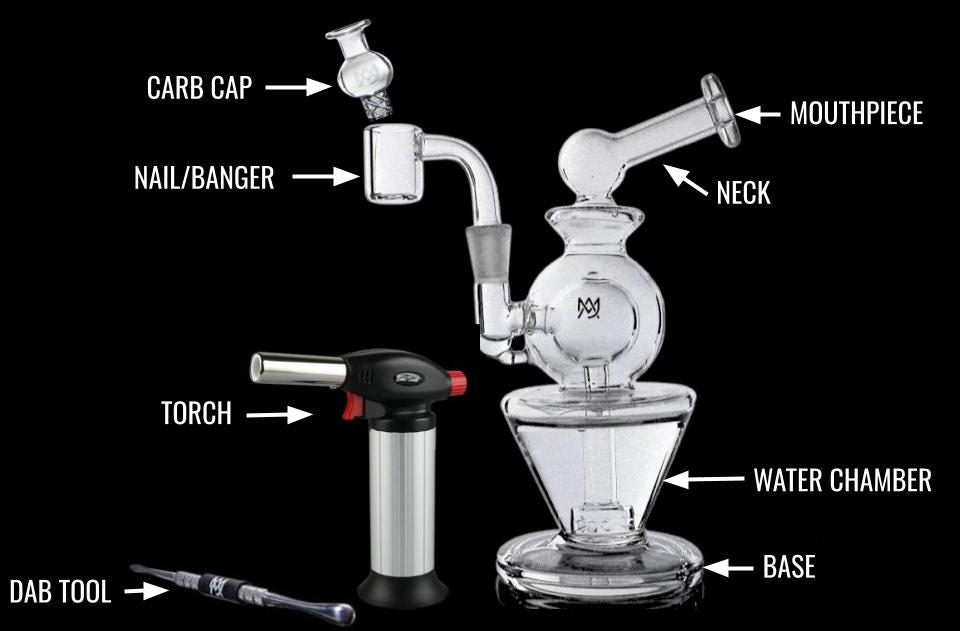 CARB CAP
MOUTHPIECE
NAIL/BANGER
NECK
TORCH
WATER CHAMBER
BASE
DAB TOOL