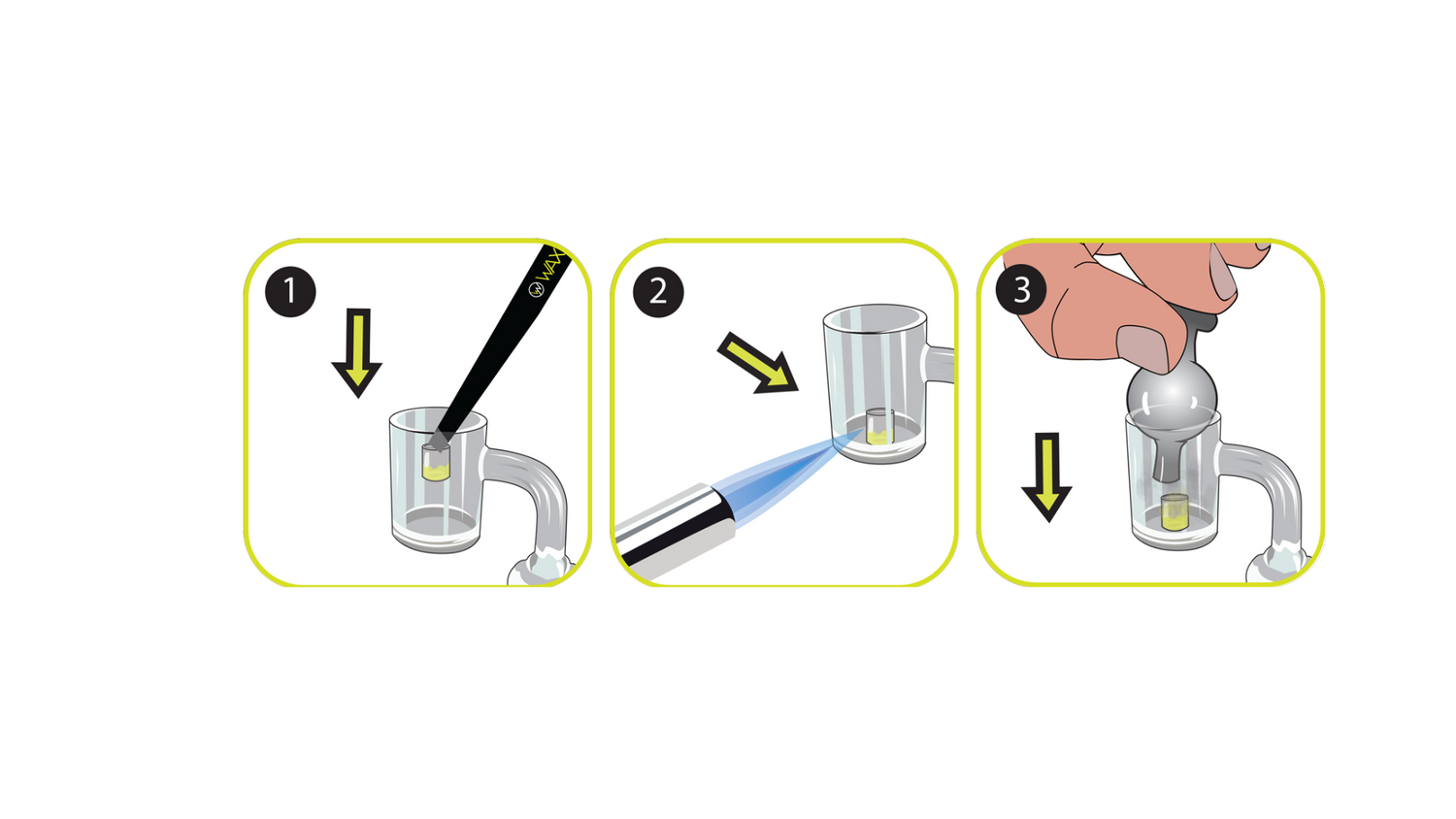 1

WAX

2

3